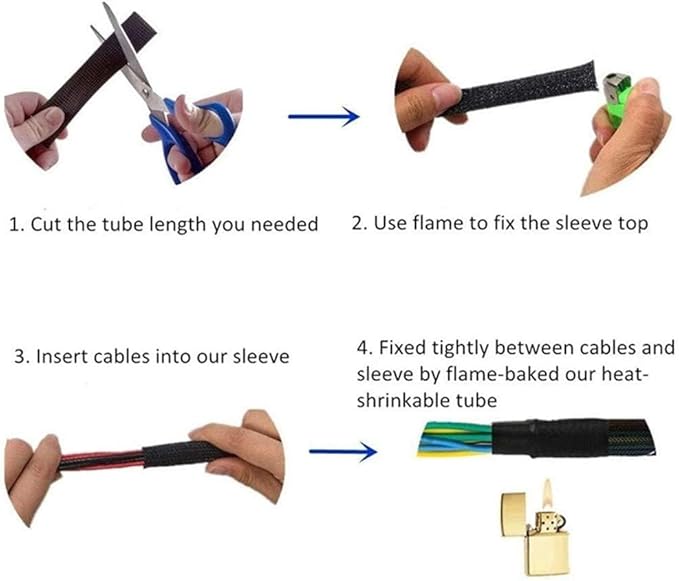 1. Cut the tube length you needed

2. Use flame to fix the sleeve top

3. Insert cables into our sleeve

4. Fixed tightly between cables and sleeve by flame-baked our heat-shrinkable tube