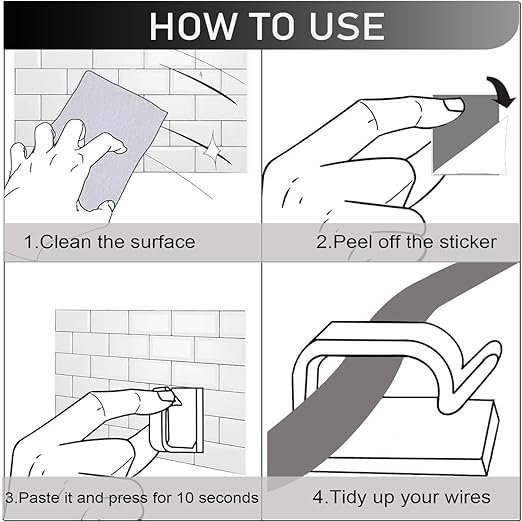 HOW TO USE

1.Clean the surface

2.Peel off the sticker

3.Paste it and press for 10 seconds

4.Tidy up your wires