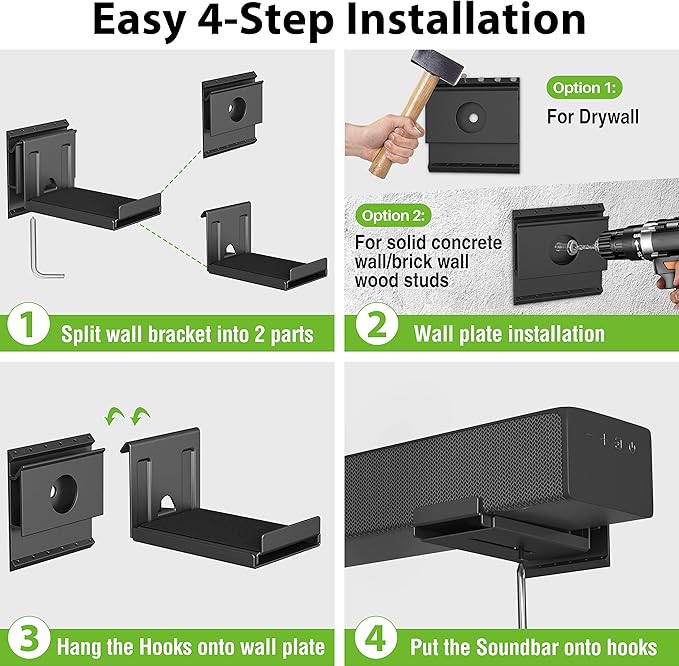 Easy 4-Step Installation

1 Split wall bracket into 2 parts

Option 1:
For Drywall

Option 2:
For solid concrete wall/brick wall wood studs

2 Wall plate installation

3 Hang the Hooks onto wall plate

4 Put the Soundbar onto hooks